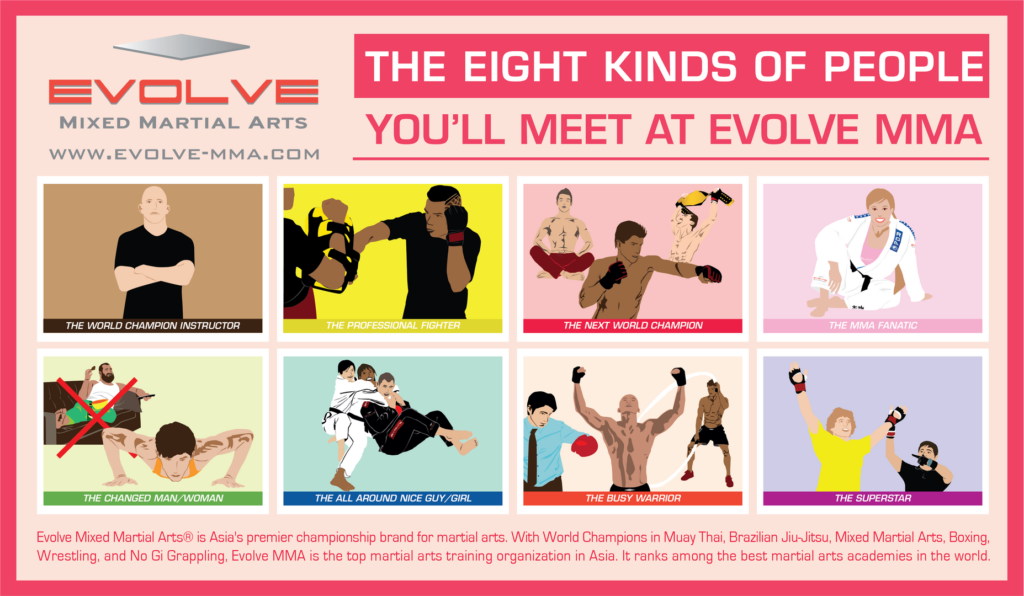 EVOLVE
MIXED MARTIAL ARTS
WWW.EVOLVE-MMA.COM

THE EIGHT KINDS OF PEOPLE
YOU'LL MEET AT EVOLVE MMA

THE WORLD CHAMPION INSTRUCTOR
THE PROFESSIONAL FIGHTER
THE NEXT WORLD CHAMPION
THE MMA FANATIC
THE CHANGED MAN/WOMAN
THE ALL AROUND NICE GUY/GIRL
THE BUSY WARRIOR
THE SUPERSTAR

Evolve Mixed Martial Arts® is Asia's premier championship brand for martial arts. With World Champions in Muay Thai, Brazilian Jiu-Jitsu, Mixed Martial Arts, Boxing, Wrestling, and No Gi Grappling, Evolve MMA is the top martial arts training organization in Asia. It ranks among the best martial arts academies in the world.