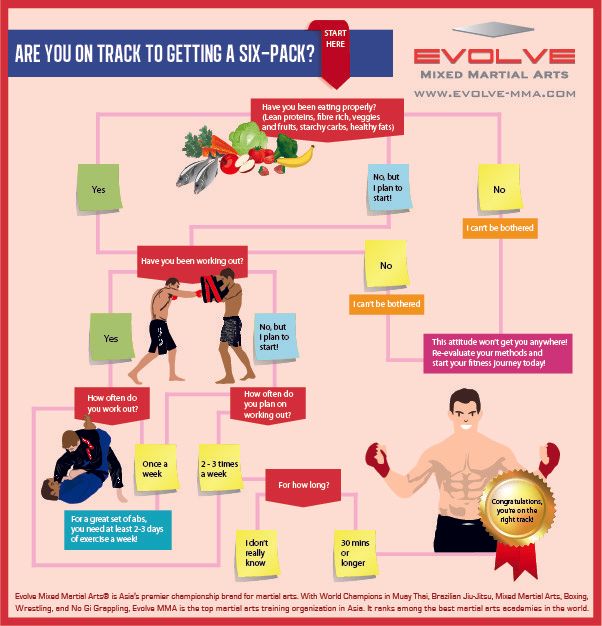 ARE YOU ON TRACK TO GETTING A SIX-PACK?

START HERE

EVOLVE
MIXED MARTIAL ARTS
WWW.EVOLVE-MMA.COM

Have you been eating properly? (Lean proteins, fibre rich, veggies and fruits, starchy carbs, healthy fats)

Yes

No, but I plan to start!

No

I can't be bothered

Have you been working out?

No

I can't be bothered

Yes

No, but I plan to start!

This attitude won't get you anywhere! Re-evaluate your methods and start your fitness journey today!

How often do you work out?

How often do you plan on working out?

Once a week

2 - 3 times a week

For how long?

For a great set of abs, you need at least 2-3 days of exercise a week!

I don't really know

30 mins or longer

Congratulations, you're on the right track!

Evolve Mixed Martial Arts® is Asia's premier championship brand for martial arts. With World Champions in Muay Thai, Brazilian Jiu-Jitsu, Mixed Martial Arts, Boxing, Wrestling, and No Gi Grappling, Evolve MMA is the top martial arts training organization in Asia. It ranks among the best martial arts academies in the world.